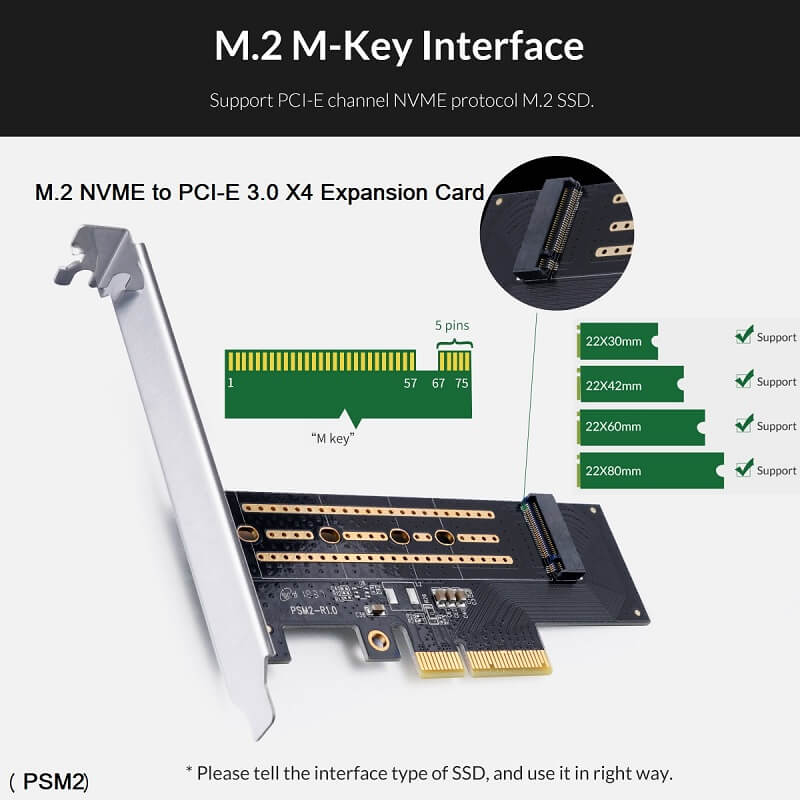 M.2 M-Key Interface

Support PCI-E channel NVME protocol M.2 SSD.

M.2 NVME to PCI-E 3.0 X4 Expansion Card

5 pins

1 57 67 75

"M key"

22X30mm Support

22X42mm Support

22X60mm Support

22X80mm Support

PSM2-R1.0

( PSM2)

* Please tell the interface type of SSD, and use it in right way.